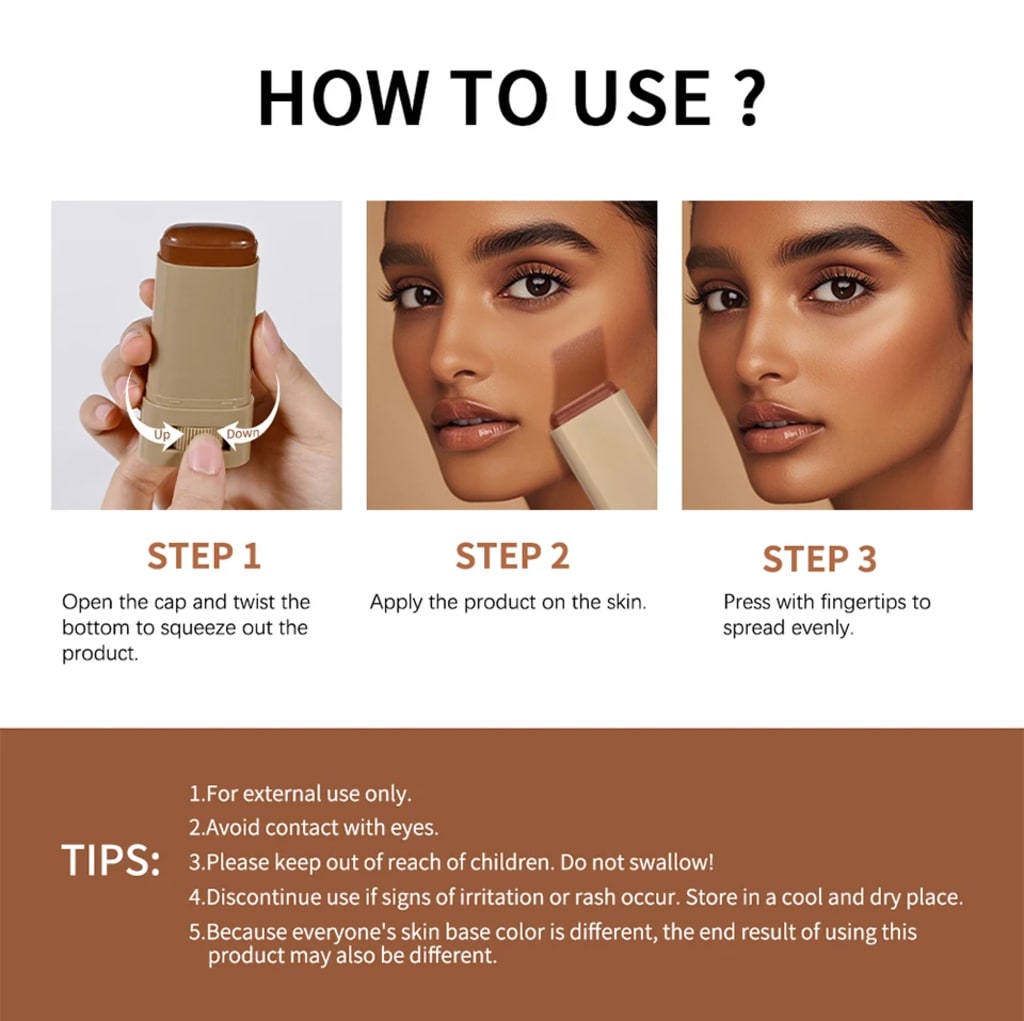 HOW TO USE ?

Up Down

STEP 1

Open the cap and twist the bottom to squeeze out the product.

STEP 2

Apply the product on the skin.

STEP 3

Press with fingertips to spread evenly.

TIPS:

1.For external use only.
2.Avoid contact with eyes.
3.Please keep out of reach of children. Do not swallow!
4.Discontinue use if signs of irritation or rash occur. Store in a cool and dry place.
5.Because everyone's skin base color is different, the end result of using this product may also be different.